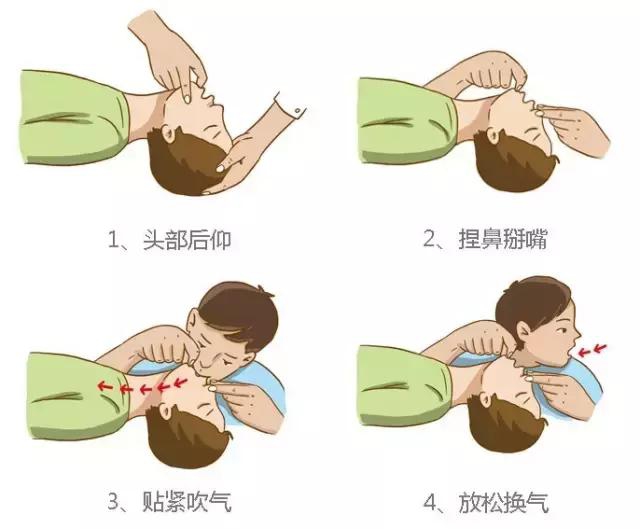 1、头部后仰

2、捏鼻掰嘴

3、贴紧吹气

4、放松换气